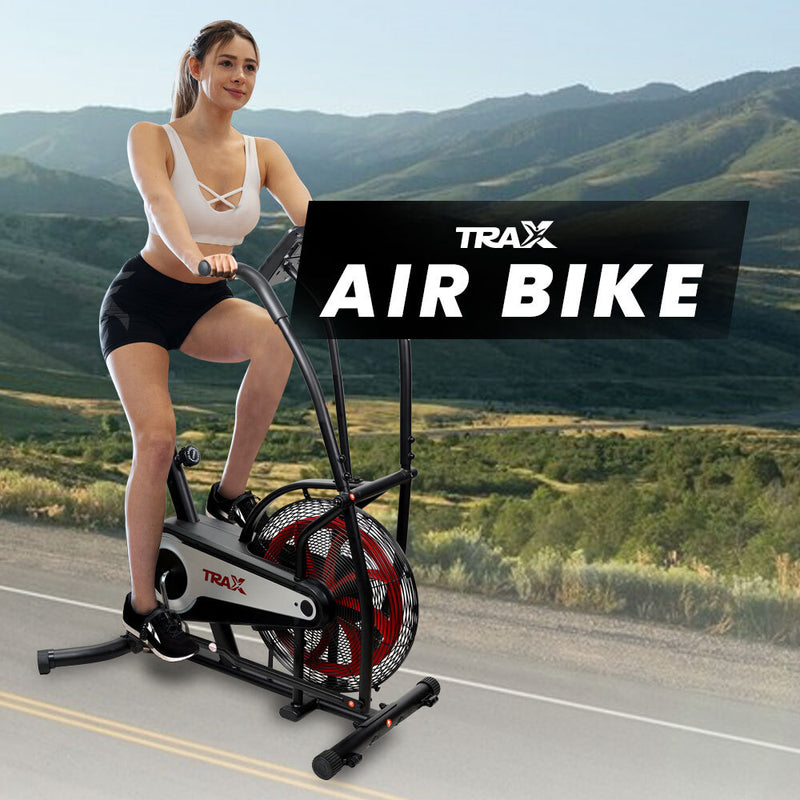 TRAX
AIR BIKE

TRAX